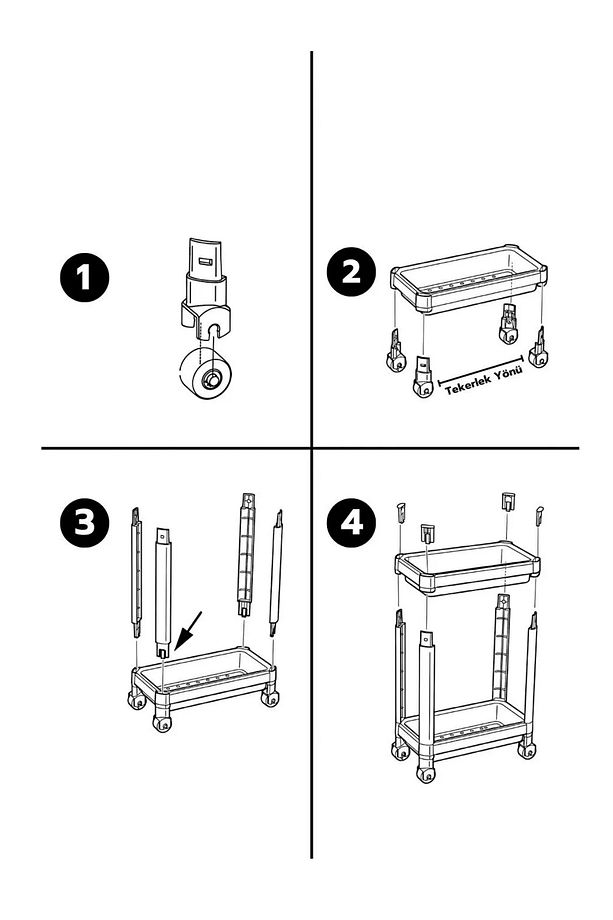 1

2

Tekerlek Yönü

3

4