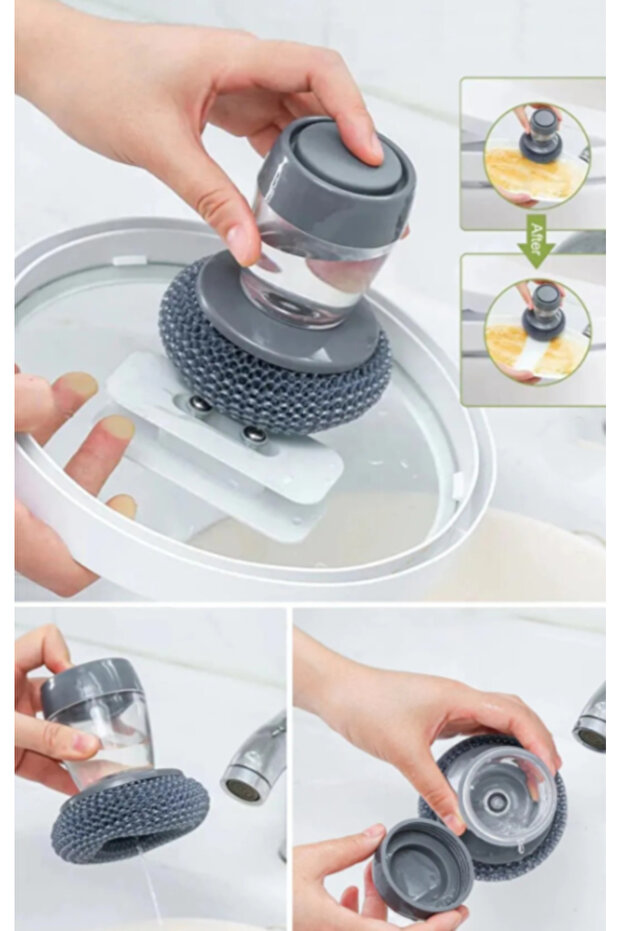 After