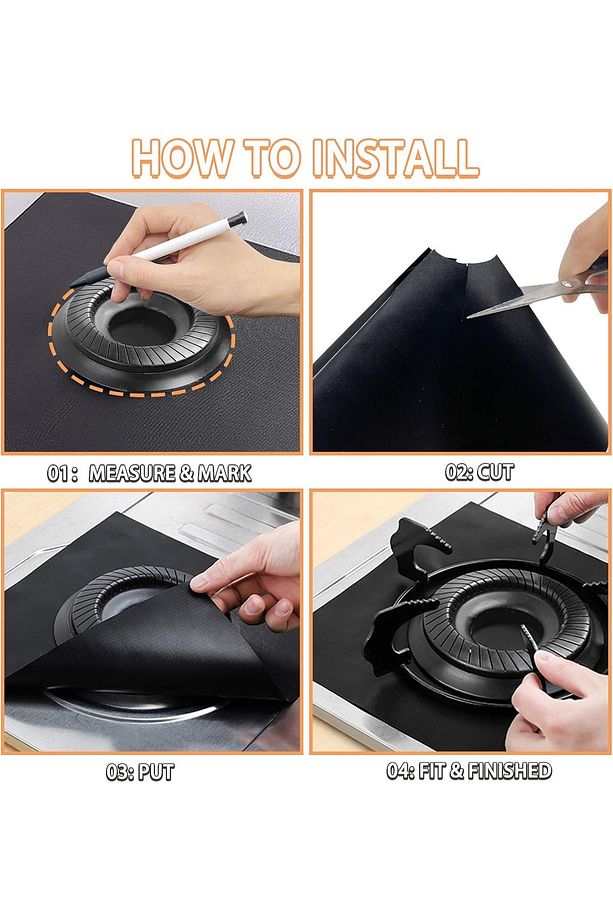 HOW TO INSTALL

01: MEASURE & MARK

02: CUT

03: PUT

04: FIT & FINISHED