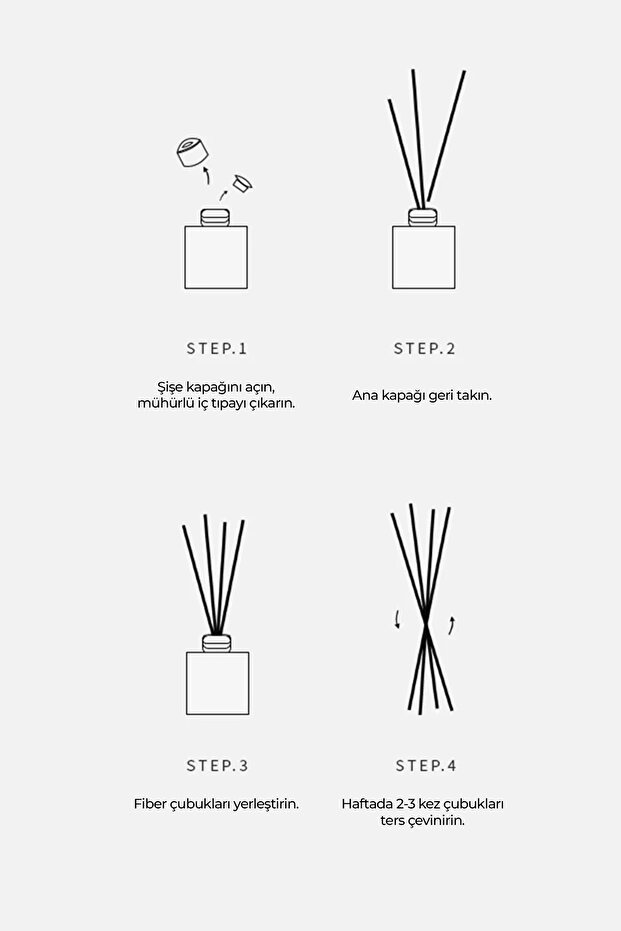 STEP.1

Şişe kapağını açın, mühürlü iç tıpayı çıkarın.

STEP.2

Ana kapağı geri takın.

STEP.3

Fiber çubukları yerleştirin.

STEP.4

Haftada 2-3 kez çubukları ters çevinirin.