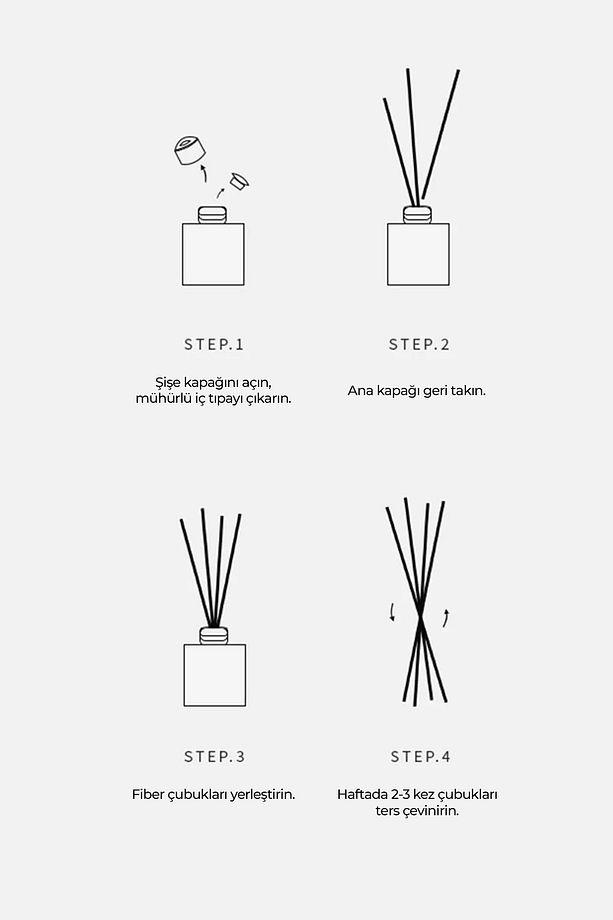 STEP.1

Şişe kapağını açın, mühürlü iç tıpayı çıkarın.

STEP.2

Ana kapağı geri takın.

STEP.3

Fiber çubukları yerleştirin.

STEP.4

Haftada 2-3 kez çubukları ters çevinirin.