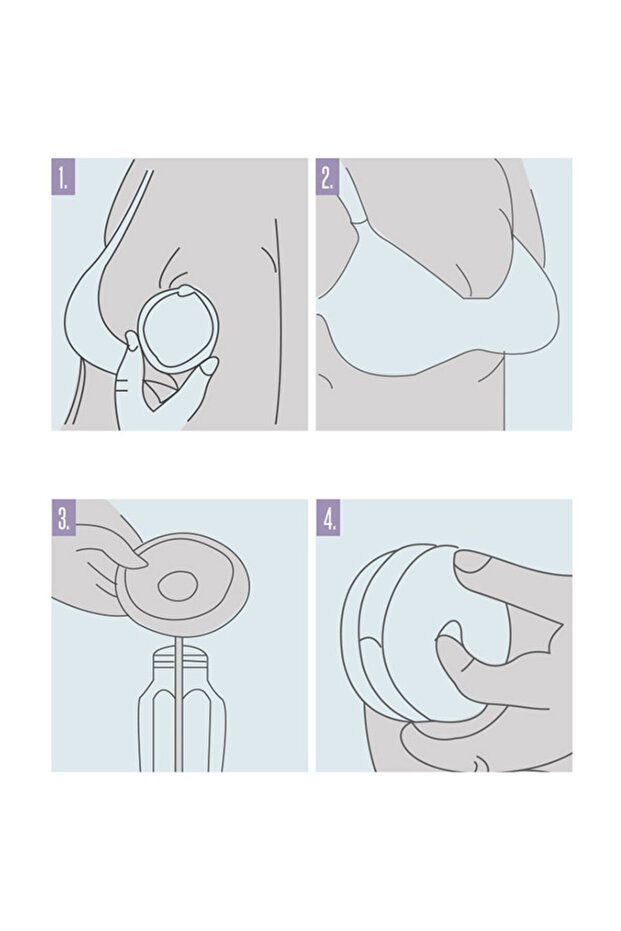 1.

2.

3.

4.