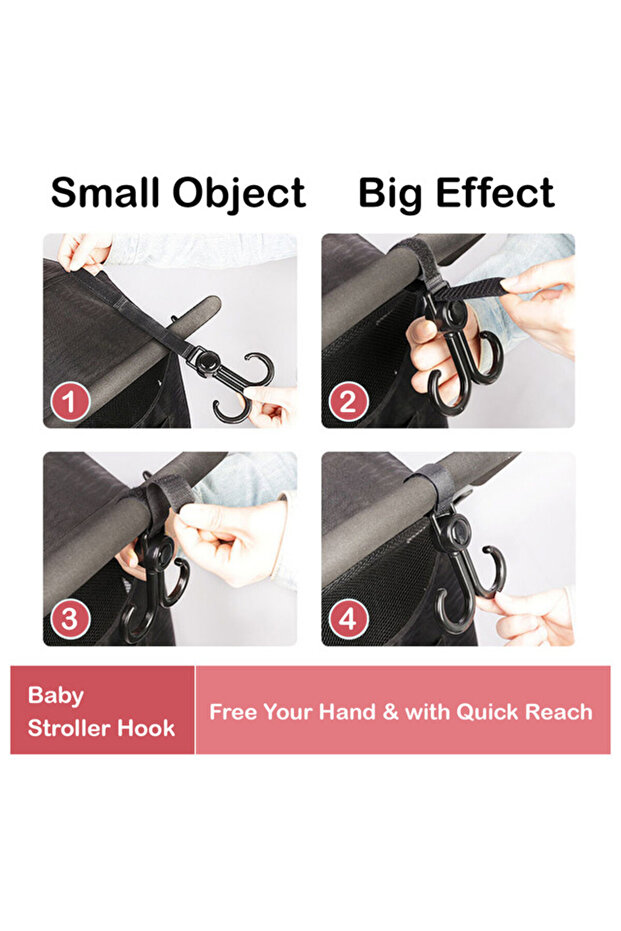 Small Object Big Effect

1

2

3

4

Baby Stroller Hook

Free Your Hand & with Quick Reach