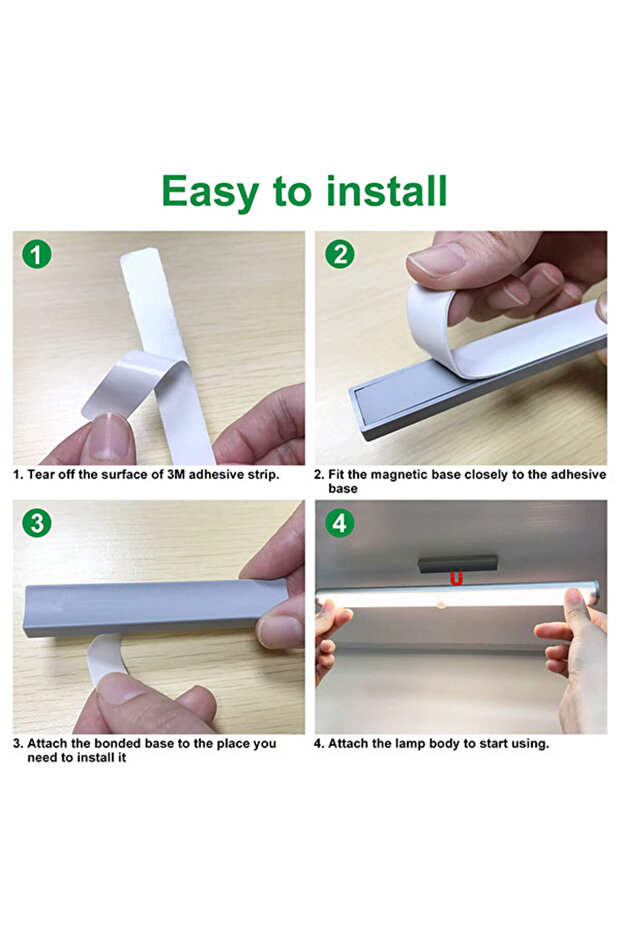 Easy to install

1

1. Tear off the surface of 3M adhesive strip.

2

2. Fit the magnetic base closely to the adhesive base

3

3. Attach the bonded base to the place you need to install it

4

4. Attach the lamp body to start using.