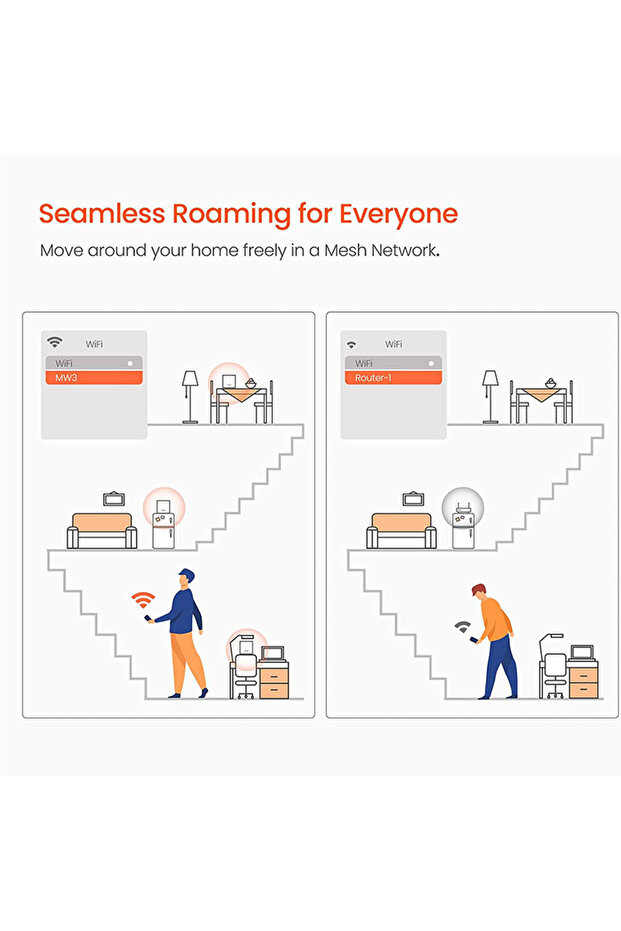 Seamless Roaming for Everyone

Move around your home freely in a Mesh Network.

WiFi
WiFi
MW3

WiFi
WiFi
Router-1