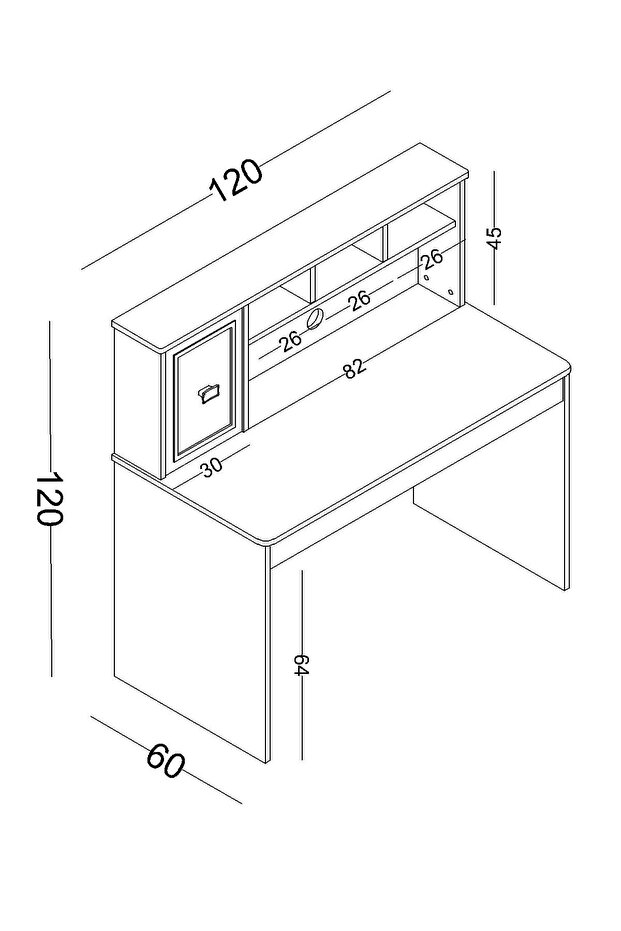 120
45
26
26
26
82
30
120
64
60