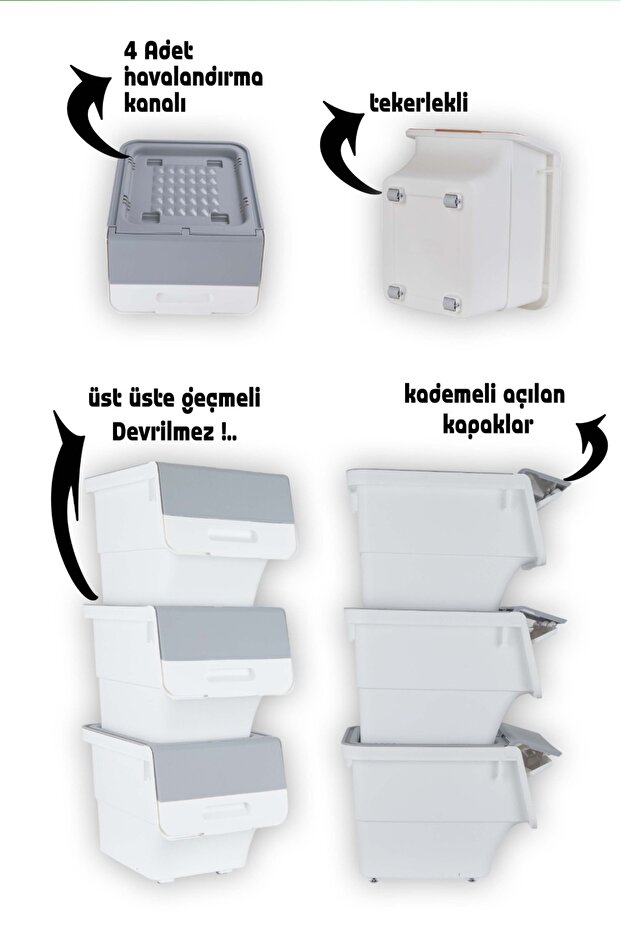 4 Adet havalandırma kanalı

tekerlekli

üst üste geçmeli Devrilmez !..

kademeli açılan kapaklar