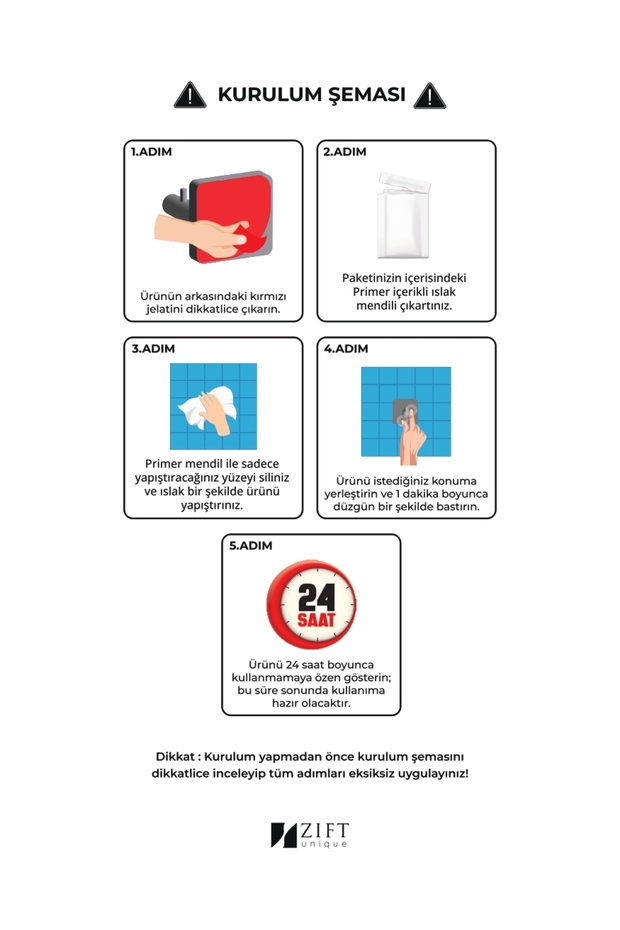 KURULUM ŞEMASI

1.ADIM

Ürünün arkasındaki kırmızı jelatini dikkatlice çıkarın.

2.ADIM

Paketinizin içerisindeki Primer içerikli ıslak mendili çıkartınız.

3.ADIM

Primer mendil ile sadece yapıştıracağınız yüzeyi siliniz ve ıslak bir şekilde ürünü yapıştırınız.

4.ADIM

Ürünü istediğiniz konuma yerleştirin ve 1 dakika boyunca düzgün bir şekilde bastırın.

5.ADIM

24 SAAT

Ürünü 24 saat boyunca kullanmamaya özen gösterin; bu süre sonunda kullanıma hazır olacaktır.

Dikkat : Kurulum yapmadan önce kurulum şemasını dikkatlice inceleyip tüm adımları eksiksiz uygulayınız!

ZIFT unique