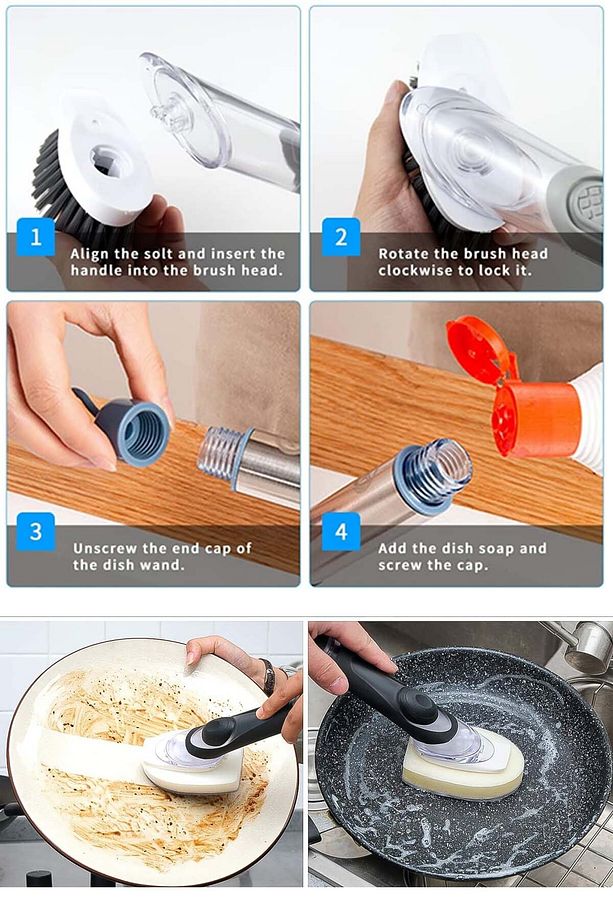 1 Align the solt and insert the handle into the brush head.

2 Rotate the brush head clockwise to lock it.

3 Unscrew the end cap of the dish wand.

4 Add the dish soap and screw the cap.