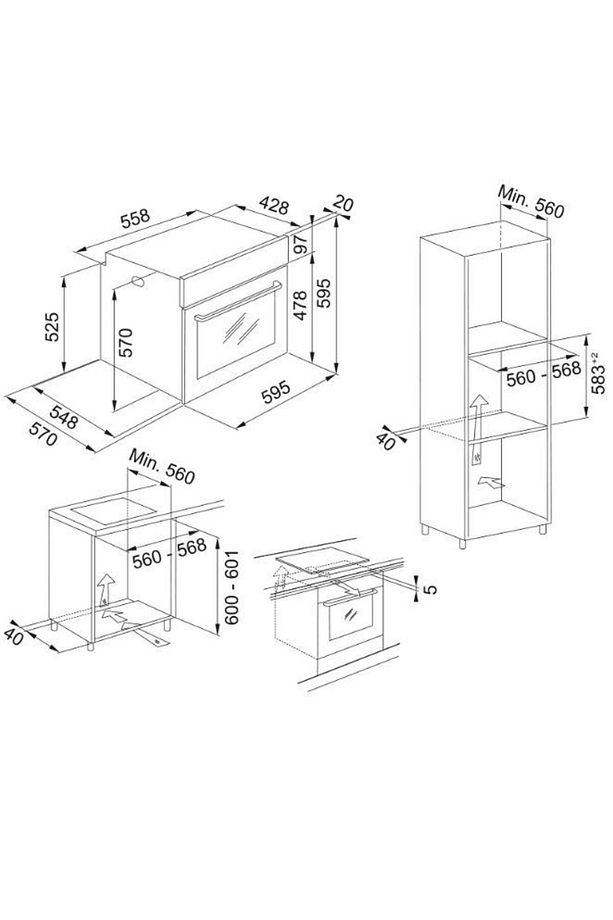 558
428
20
97
525
570
478
595
548
570
595
Min. 560
560 - 568
$583^{+2}$
40
Min. 560
560 - 568
600 - 601
40
5