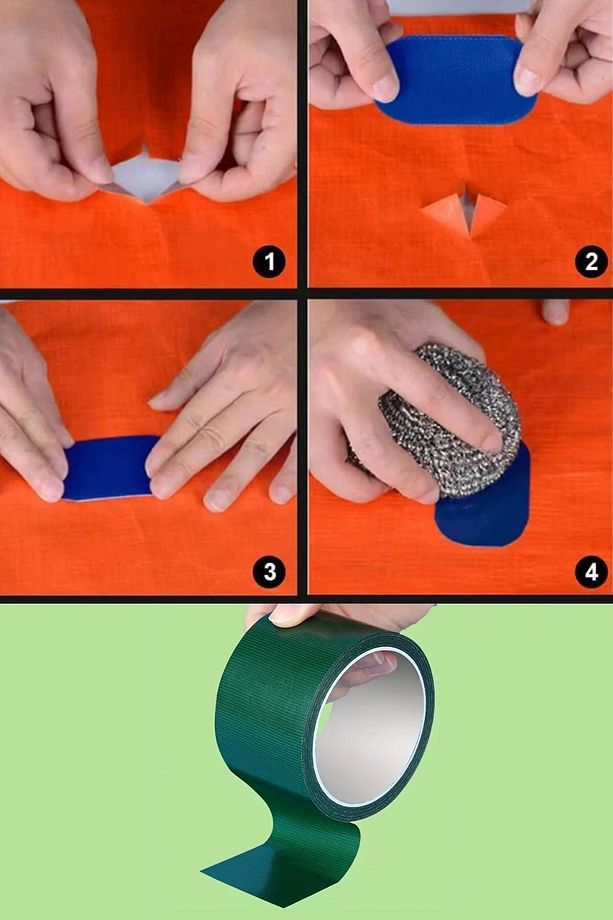 1
2
3
4