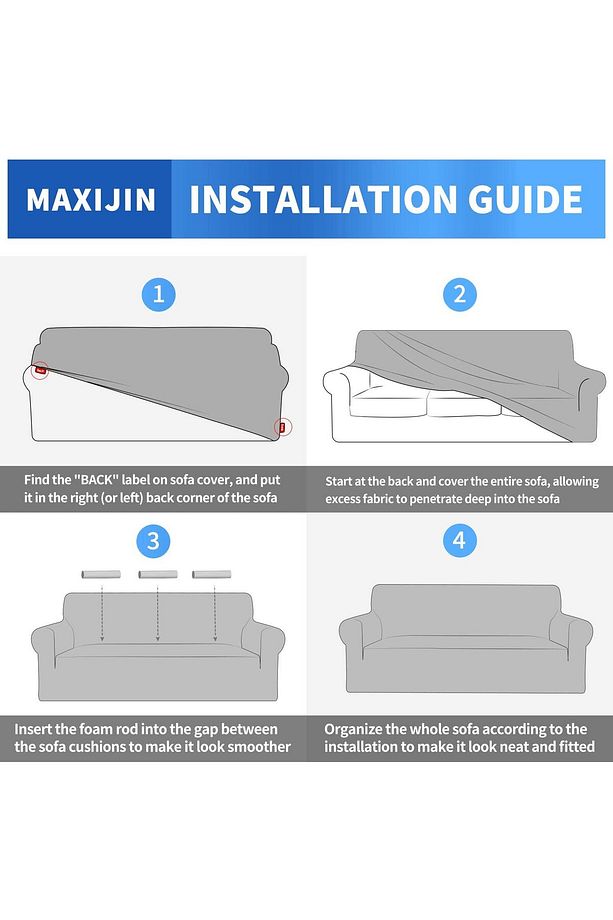 MAXIJIN INSTALLATION GUIDE

1

Find the "BACK" label on sofa cover, and put it in the right (or left) back corner of the sofa

2

Start at the back and cover the entire sofa, allowing excess fabric to penetrate deep into the sofa

3

Insert the foam rod into the gap between the sofa cushions to make it look smoother

4

Organize the whole sofa according to the installation to make it look neat and fitted