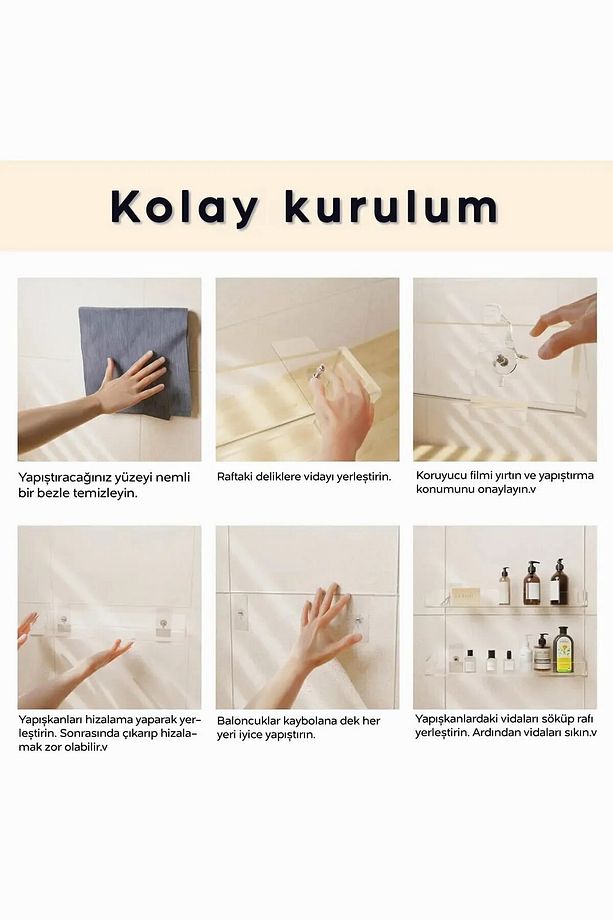 Kolay kurulum

Yapıştıracağınız yüzeyi nemli bir bezle temizleyin.

Raftaki deliklere vidayı yerleştirin.

Koruyucu filmi yırtın ve yapıştırma konumunu onaylayın.v

Yapışkanları hizalama yaparak yerleştirin. Sonrasında çıkarıp hizalamak zor olabilir.v

Baloncuklar kaybolana dek her yeri iyice yapıştırın.

Yapışkanlardaki vidaları söküp rafı yerleştirin. Ardından vidaları sıkın.v