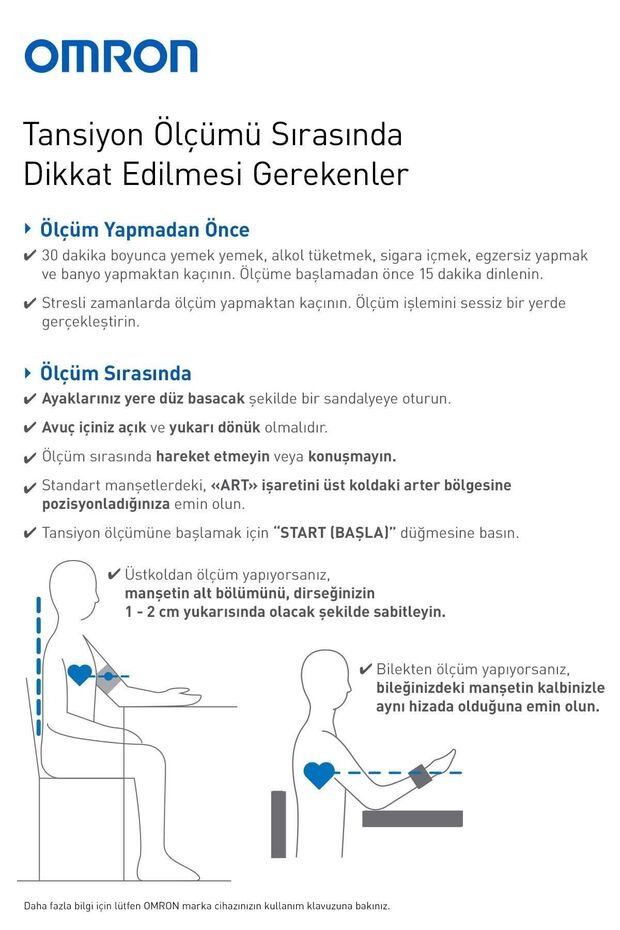 OMRON

Tansiyon Ölçümü Sırasında Dikkat Edilmesi Gerekenler

Ölçüm Yapmadan Önce

✔ 30 dakika boyunca yemek yemek, alkol tüketmek, sigara içmek, egzersiz yapmak ve banyo yapmaktan kaçının. Ölçüme başlamadan önce 15 dakika dinlenin.

✔ Stresli zamanlarda ölçüm yapmaktan kaçının. Ölçüm işlemini sessiz bir yerde gerçekleştirin.

Ölçüm Sırasında

✔ Ayaklarınız yere düz basacak şekilde bir sandalyeye oturun.

✔ Avuç içiniz açık ve yukarı dönük olmalıdır.

✔ Ölçüm sırasında hareket etmeyin veya konuşmayın.

✔ Standart manşetlerdeki, «ART» işaretini üst koldaki arter bölgesine pozisyonladığınıza emin olun.

✔ Tansiyon ölçümüne başlamak için "START (BAŞLA)" düğmesine basın.

✔ Üstkoldan ölçüm yapıyorsanız, manşetin alt bölümünü, dirseğinizin 1 - 2 cm yukarısında olacak şekilde sabitleyin.

✔ Bilekten ölçüm yapıyorsanız, bileğinizdeki manşetin kalbinizle aynı hizada olduğuna emin olun.

Daha fazla bilgi için lütfen OMRON marka cihazınızın kullanım klavuzuna bakınız.