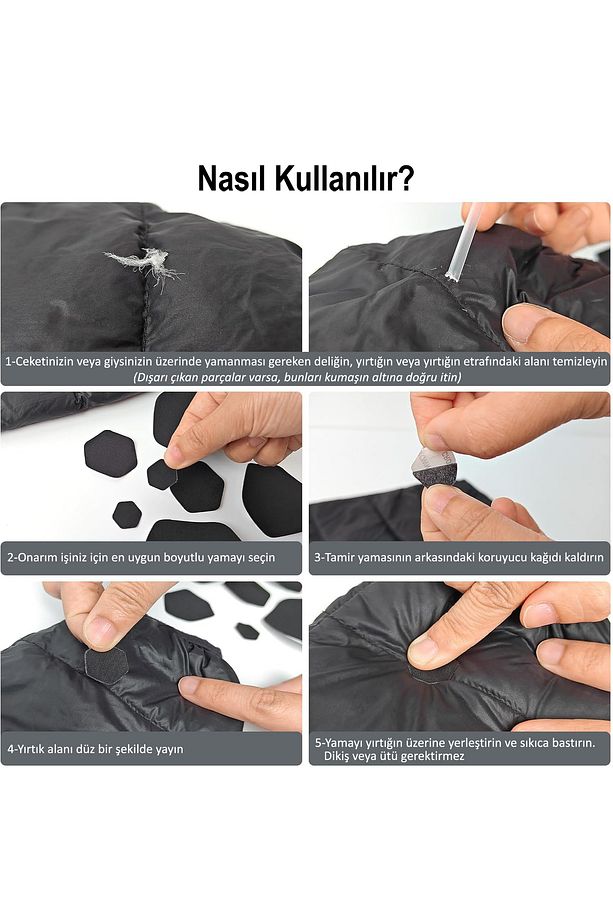 Nasıl Kullanılır?

1-Ceketinizin veya giysinizin üzerinde yamanması gereken deliğin, yırtığın veya yırtığın etrafındaki alanı temizleyin
(Dışarı çıkan parçalar varsa, bunları kumaşın altına doğru itin)

2-Onarım işiniz için en uygun boyutlu yamayı seçin

3-Tamir yamasının arkasındaki koruyucu kağıdı kaldırın

4-Yırtık alanı düz bir şekilde yayın

5-Yamayı yırtığın üzerine yerleştirin ve sıkıca bastırın. Dikiş veya ütü gerektirmez