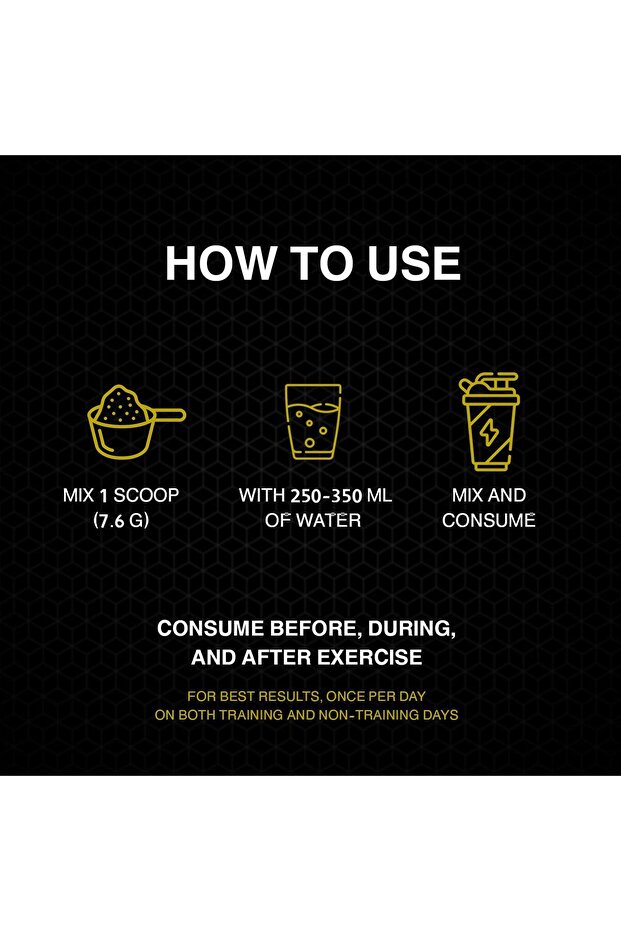 HOW TO USE

MIX 1 SCOOP (7.6 G)

WITH 250-350 ML OF WATER

MIX AND CONSUME

CONSUME BEFORE, DURING, AND AFTER EXERCISE

FOR BEST RESULTS, ONCE PER DAY ON BOTH TRAINING AND NON-TRAINING DAYS