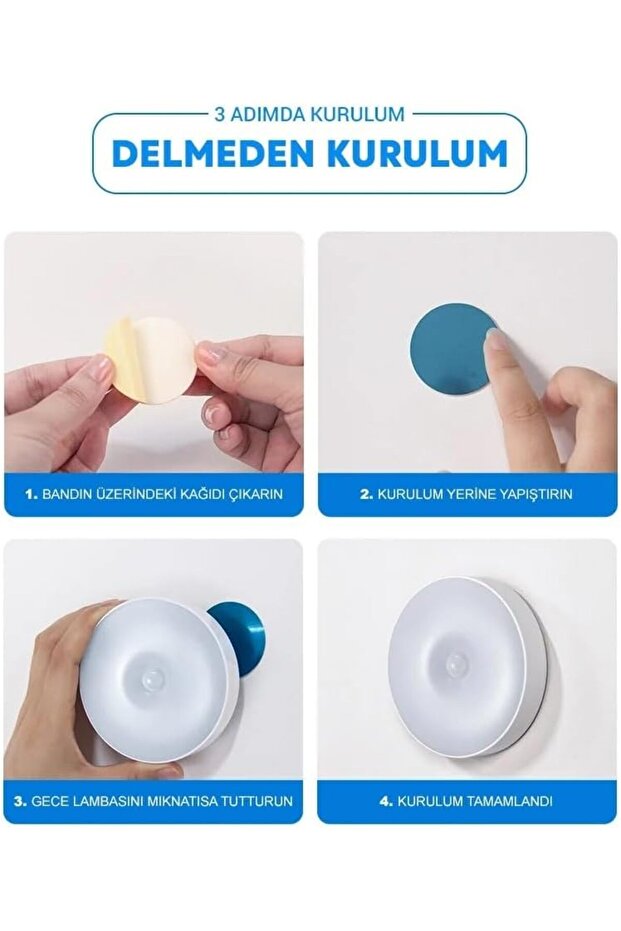 3 ADIMDA KURULUM
DELMEDEN KURULUM

1. BANDIN ÜZERİNDEKİ KAĞIDI ÇIKARIN

2. KURULUM YERİNE YAPIŞTIRIN

3. GECE LAMBASINI MIKNATISA TUTTURUN

4. KURULUM TAMAMLANDI