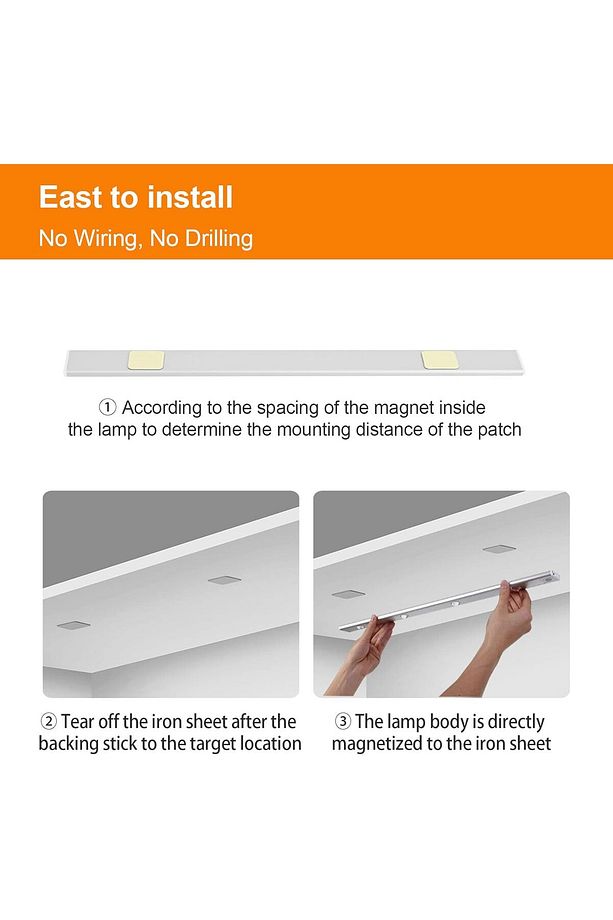 East to install

No Wiring, No Drilling

① According to the spacing of the magnet inside the lamp to determine the mounting distance of the patch

② Tear off the iron sheet after the backing stick to the target location

③ The lamp body is directly magnetized to the iron sheet