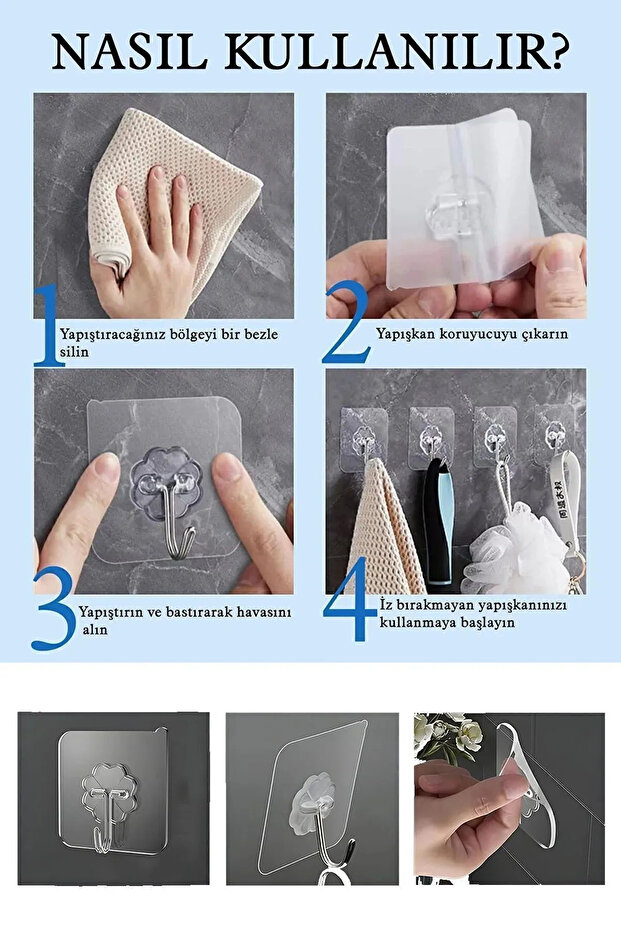 NASIL KULLANILIR?

1 Yapıştıracağınız bölgeyi bir bezle silin

2 Yapışkan koruyucuyu çıkarın

3 Yapıştırın ve bastırarak havasını alın

4 İz bırakmayan yapışkanınızı kullanmaya başlayın