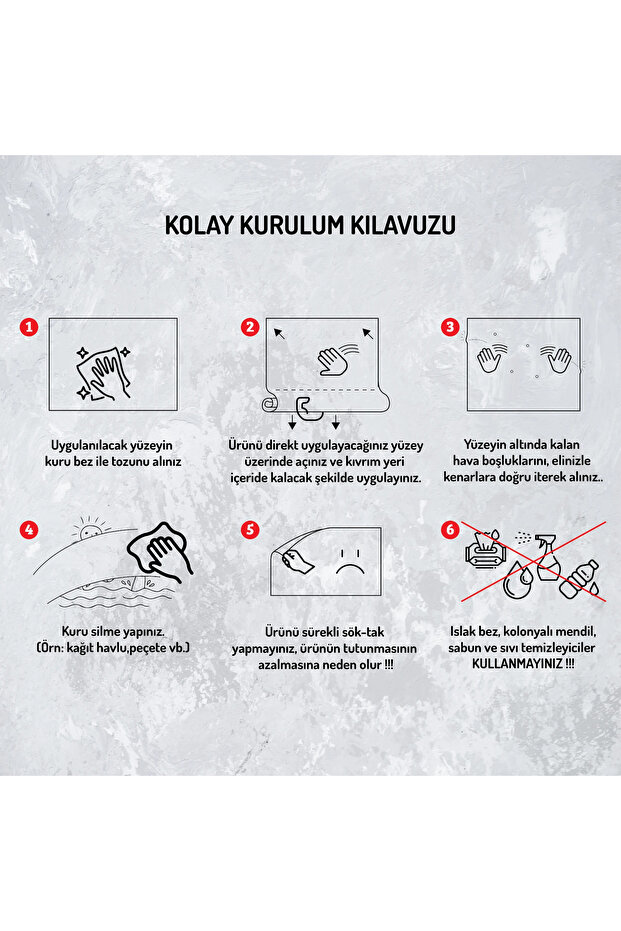 KOLAY KURULUM KILAVUZU

1

Uygulanılacak yüzeyin kuru bez ile tozunu alınız

2

Ürünü direkt uygulayacağınız yüzey üzerinde açınız ve kıvrım yeri içeride kalacak şekilde uygulayınız.

3

Yüzeyin altında kalan hava boşluklarını, elinizle kenarlara doğru iterek alınız..

4

Kuru silme yapınız. (Örn: kağıt havlu,peçete vb.)

5

Ürünü sürekli sök-tak yapmayınız, ürünün tutunmasının azalmasına neden olur !!!

6

Islak bez, kolonyalı mendil, sabun ve sıvı temizleyiciler KULLANMAYINIZ !!!