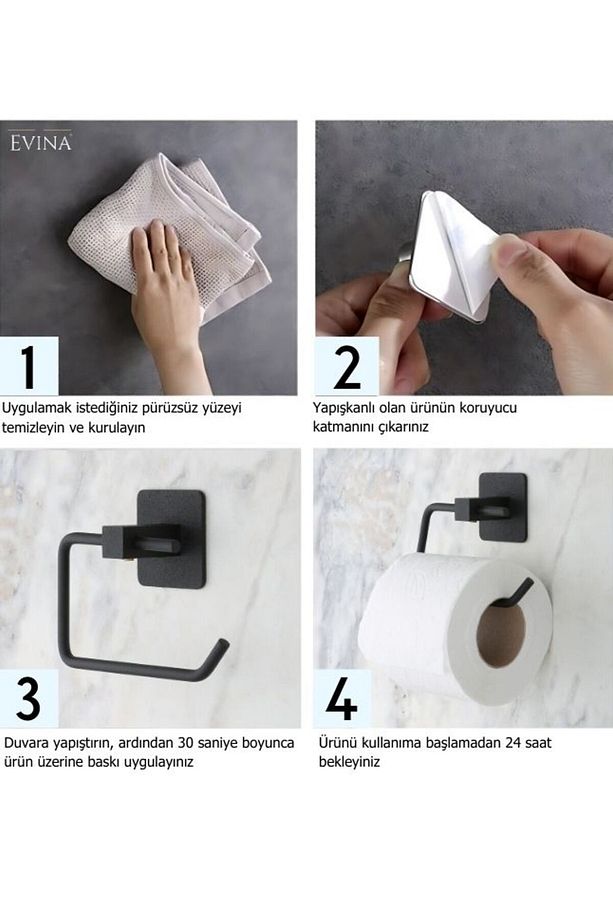 EVINA

1

Uygulamak istediğiniz pürüzsüz yüzeyi temizleyin ve kurulayın

2

Yapışkanlı olan ürünün koruyucu katmanını çıkarınız

3

Duvara yapıştırın, ardından 30 saniye boyunca ürün üzerine baskı uygulayınız

4

Ürünü kullanıma başlamadan 24 saat bekleyiniz