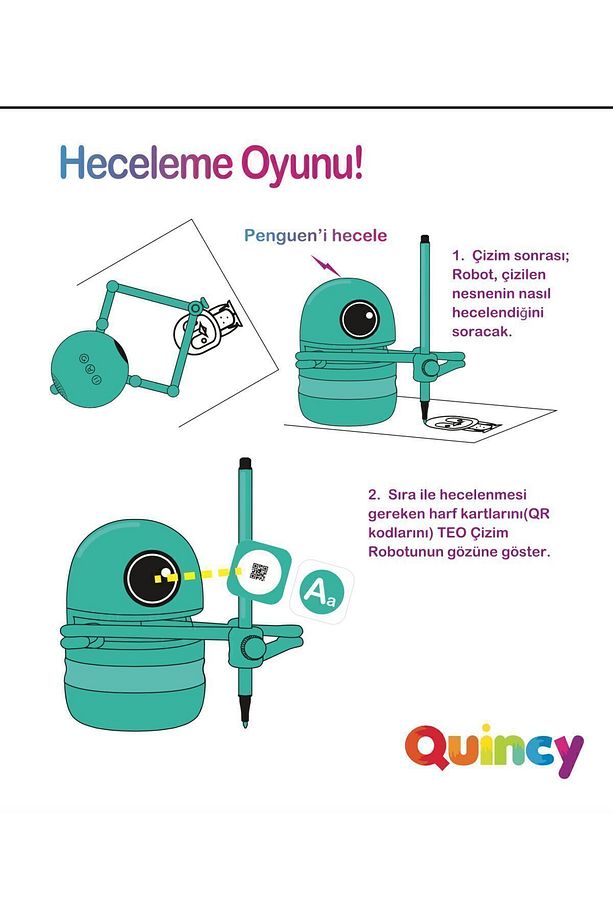 Heceleme Oyunu!

Penguen'i hecele

1. Çizim sonrası; Robot, çizilen nesnenin nasıl hecelendiğini soracak.

2. Sıra ile hecelenmesi gereken harf kartlarını(QR kodlarını) TEO Çizim Robotunun gözüne göster.

Aa

Quincy