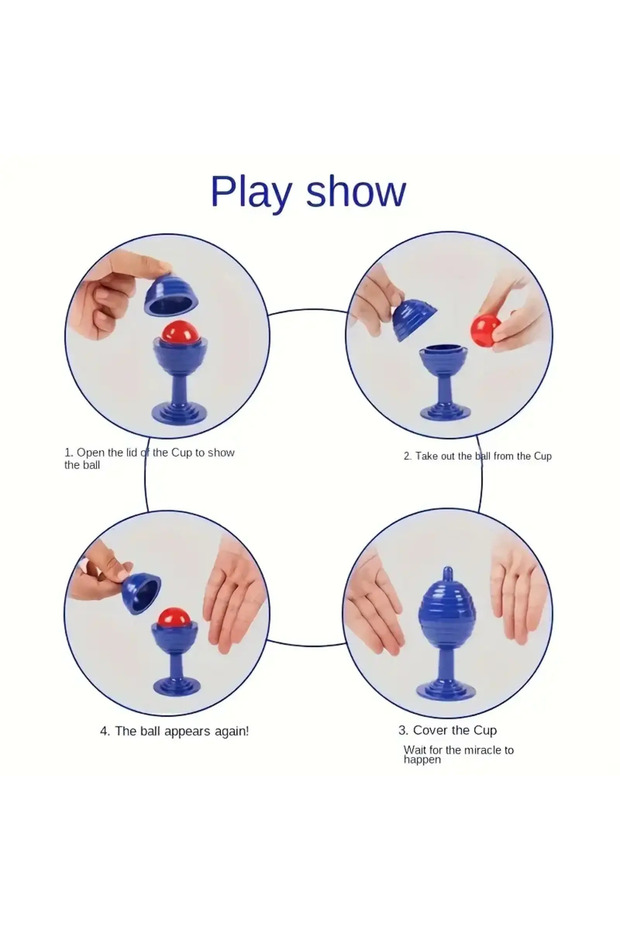 Play show

1. Open the lid of the Cup to show the ball

2. Take out the ball from the Cup

4. The ball appears again!

3. Cover the Cup

Wait for the miracle to happen