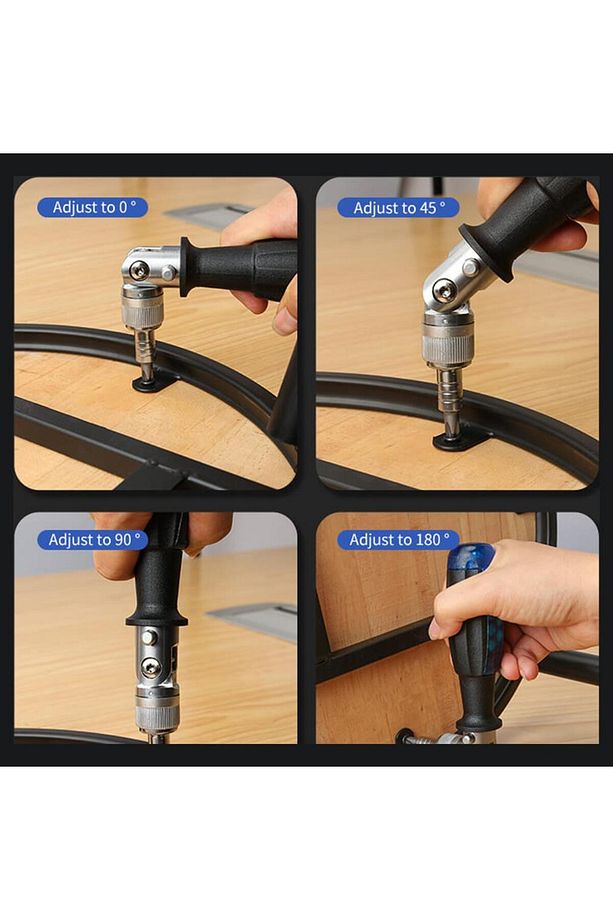 Adjust to 0 °

Adjust to 45 °

Adjust to 90 °

Adjust to 180 °