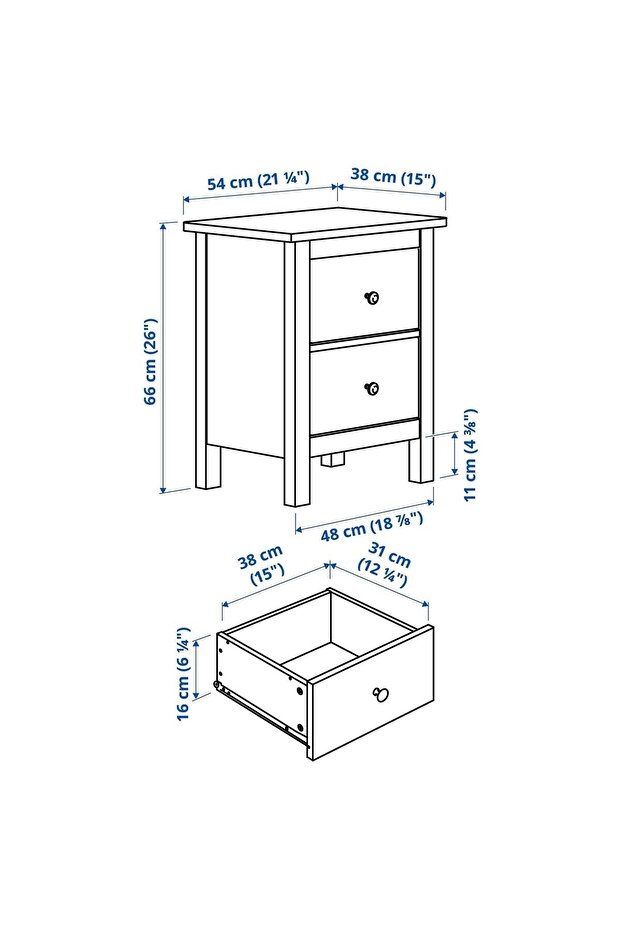 54 cm (21 ¼")
38 cm (15")
66 cm (26")
11 cm (4 ⅜")
48 cm (18 ⅞")
38 cm (15")
31 cm (12 ¼")
16 cm (6 ¼")