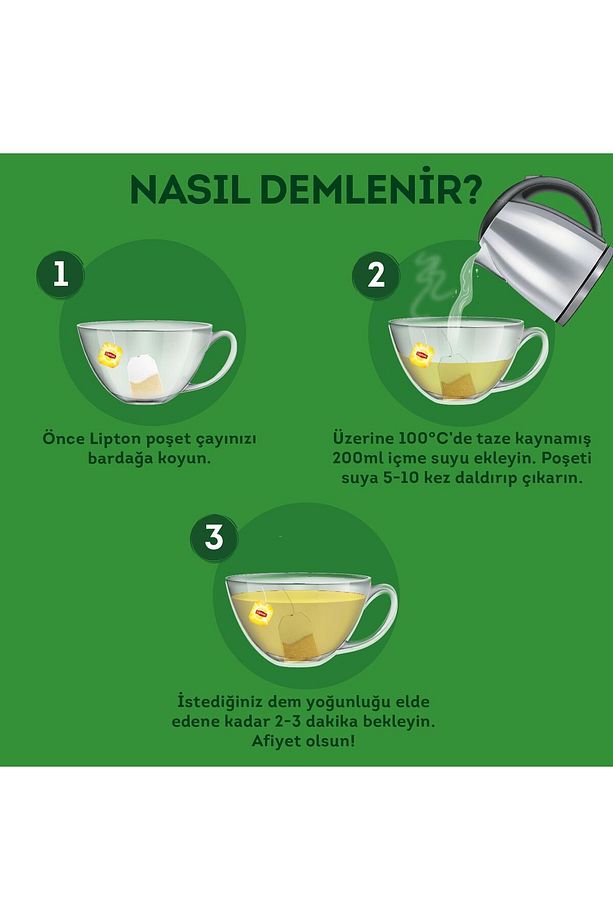 NASIL DEMLENİR?

1

Önce Lipton poşet çayınızı bardağa koyun.

2

Üzerine 100°C'de taze kaynamış 200ml içme suyu ekleyin. Poşeti suya 5-10 kez daldırıp çıkarın.

3

İstediğiniz dem yoğunluğu elde edene kadar 2-3 dakika bekleyin. Afiyet olsun!