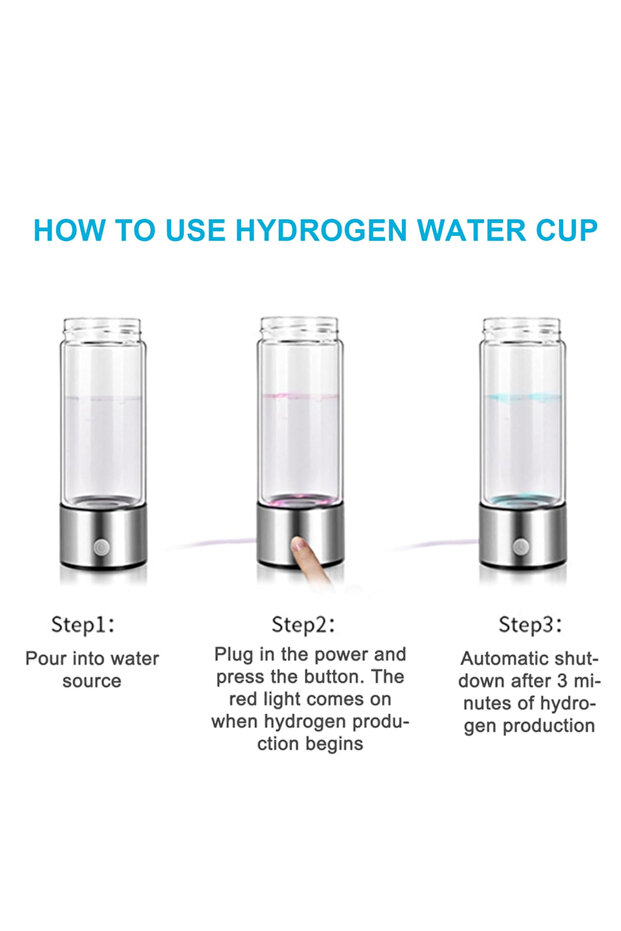 HOW TO USE HYDROGEN WATER CUP

Step1:

Pour into water source

Step2:

Plug in the power and press the button. The red light comes on when hydrogen production begins

Step3:

Automatic shutdown after 3 minutes of hydrogen production