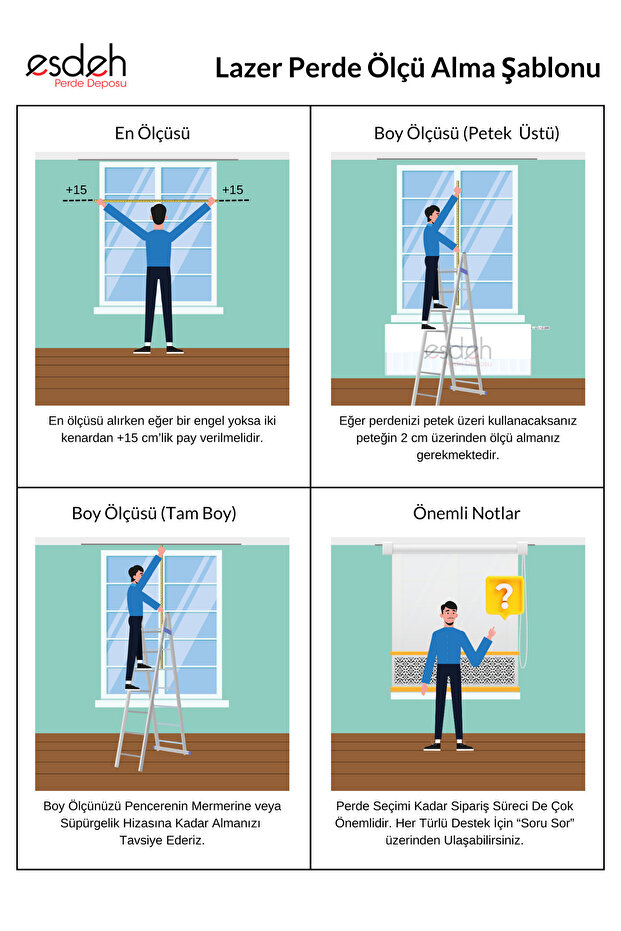 esdeh
Perde Deposu

Lazer Perde Ölçü Alma Şablonu

En Ölçüsü

+15 +15

En ölçüsü alırken eğer bir engel yoksa iki kenardan +15 cm'lik pay verilmelidir.

Boy Ölçüsü (Petek Üstü)

esdeh

Eğer perdenizi petek üzeri kullanacaksanız peteğin 2 cm üzerinden ölçü almanız gerekmektedir.

Boy Ölçüsü (Tam Boy)

Boy Ölçünüzü Pencerenin Mermerine veya Süpürgelik Hizasına Kadar Almanızı Tavsiye Ederiz.

Önemli Notlar

?

Perde Seçimi Kadar Sipariş Süreci De Çok Önemlidir. Her Türlü Destek İçin "Soru Sor" üzerinden Ulaşabilirsiniz.