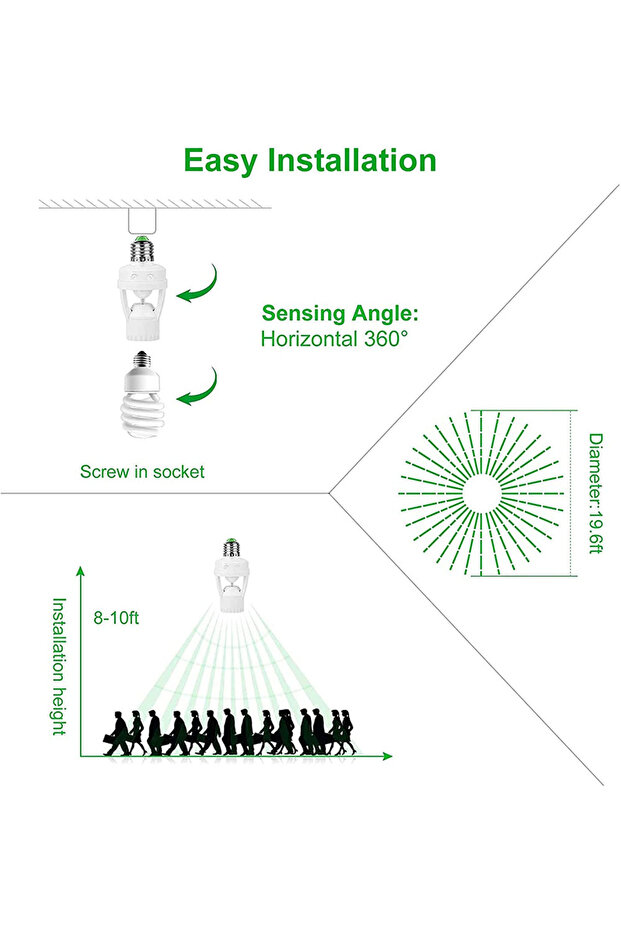 Easy Installation

Sensing Angle:
Horizontal 360°

Screw in socket

Diameter:19.6ft

Installation height

8-10ft