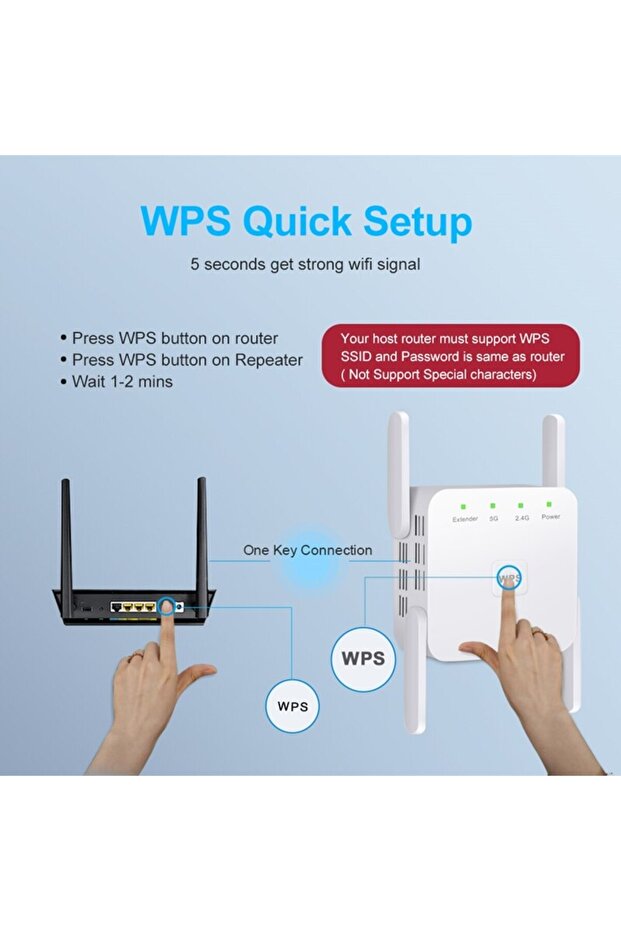 WPS Quick Setup

5 seconds get strong wifi signal

• Press WPS button on router
• Press WPS button on Repeater
• Wait 1-2 mins

Your host router must support WPS
SSID and Password is same as router
( Not Support Special characters)

Extender 5G 2.4G Power

One Key Connection

WPS

WPS

WPS