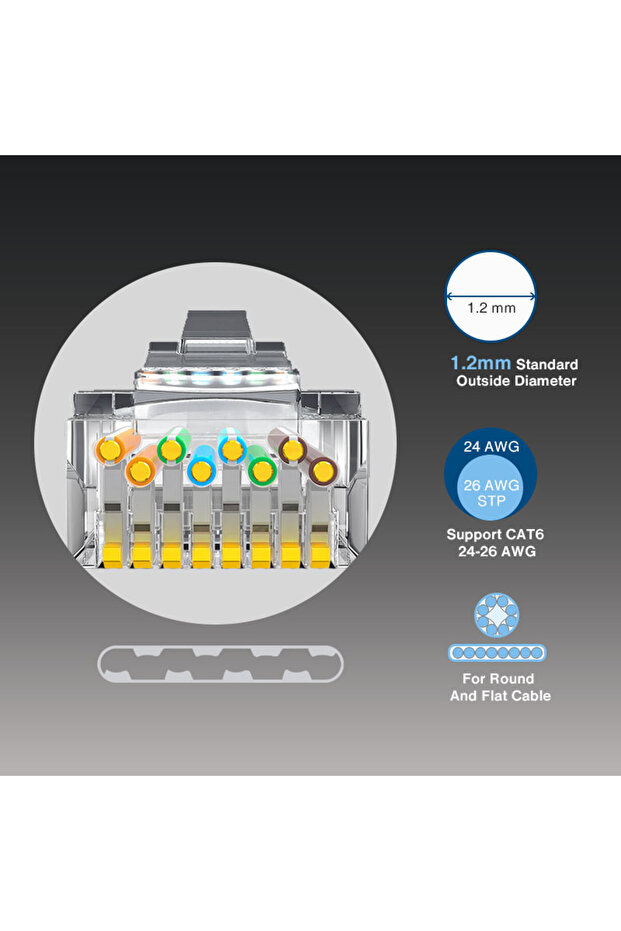 1.2 mm

1.2mm Standard Outside Diameter

24 AWG

26 AWG STP

Support CAT6 24-26 AWG

For Round And Flat Cable