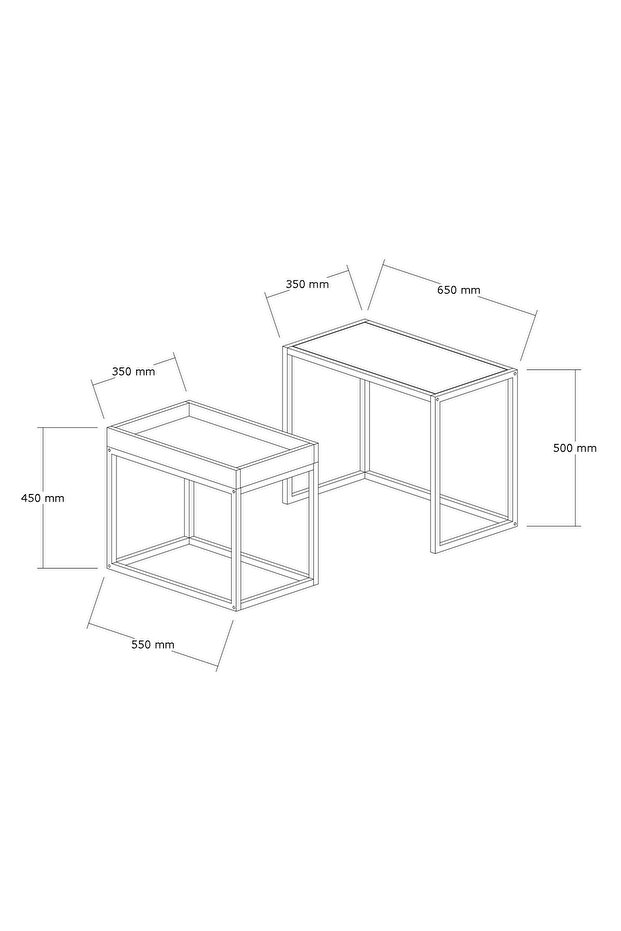 350 mm

650 mm

350 mm

500 mm

450 mm

550 mm