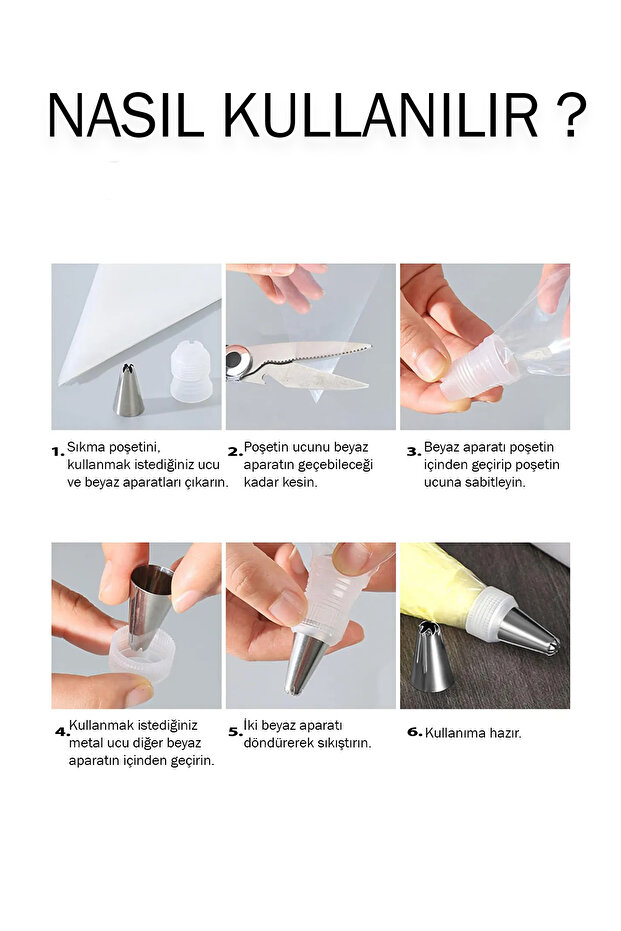 NASIL KULLANILIR ?

1. Sıkma poşetini, kullanmak istediğiniz ucu ve beyaz aparatları çıkarın.

2. Poşetin ucunu beyaz aparatın geçebileceği kadar kesin.

3. Beyaz aparatı poşetin içinden geçirip poşetin ucuna sabitleyin.

4. Kullanmak istediğiniz metal ucu diğer beyaz aparatın içinden geçirin.

5. İki beyaz aparatı döndürerek sıkıştırın.

6. Kullanıma hazır.