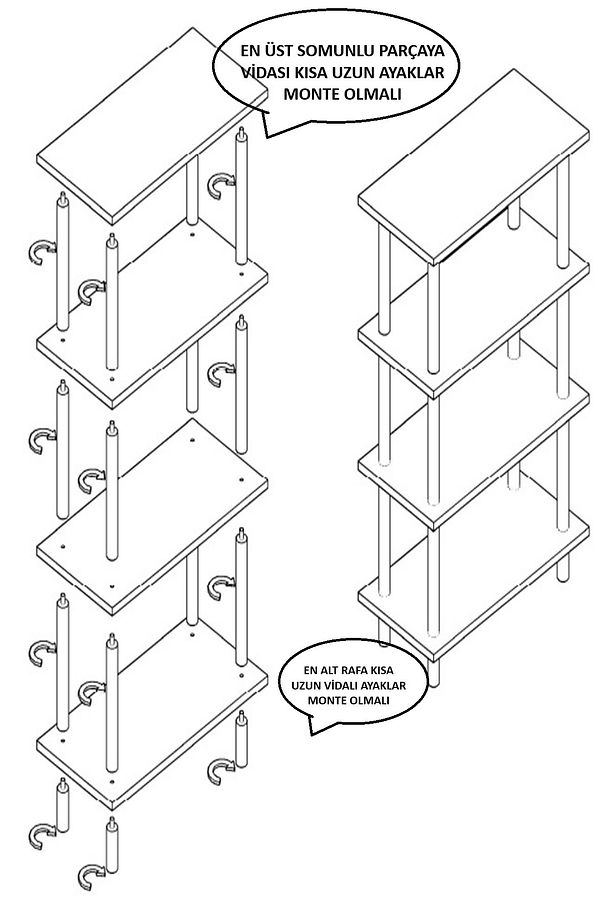 EN ÜST SOMUNLU PARÇAYA VİDASI KISA UZUN AYAKLAR MONTE OLMALI

EN ALT RAFA KISA UZUN VİDALI AYAKLAR MONTE OLMALI