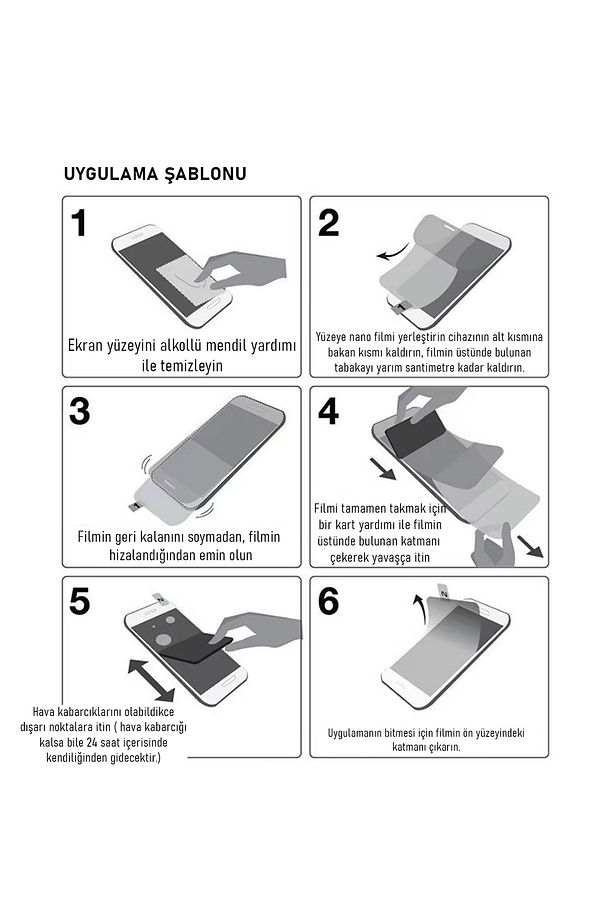 UYGULAMA ŞABLONU

1

Ekran yüzeyini alkollü mendil yardımı ile temizleyin

2

Yüzeye nano filmi yerleştirin cihazının alt kısmına bakan kısmı kaldırın, filmin üstünde bulunan tabakayı yarım santimetre kadar kaldırın.

3

Filmin geri kalanını soymadan, filmin hizalandığından emin olun

4

Filmi tamamen takmak için bir kart yardımı ile filmin üstünde bulunan katmanı çekerek yavaşça itin

5

Hava kabarcıklarını olabildikce dışarı noktalara itin ( hava kabarcığı kalsa bile 24 saat içerisinde kendiliğinden gidecektir.)

6

Uygulamanın bitmesi için filmin ön yüzeyindeki katmanı çıkarın.