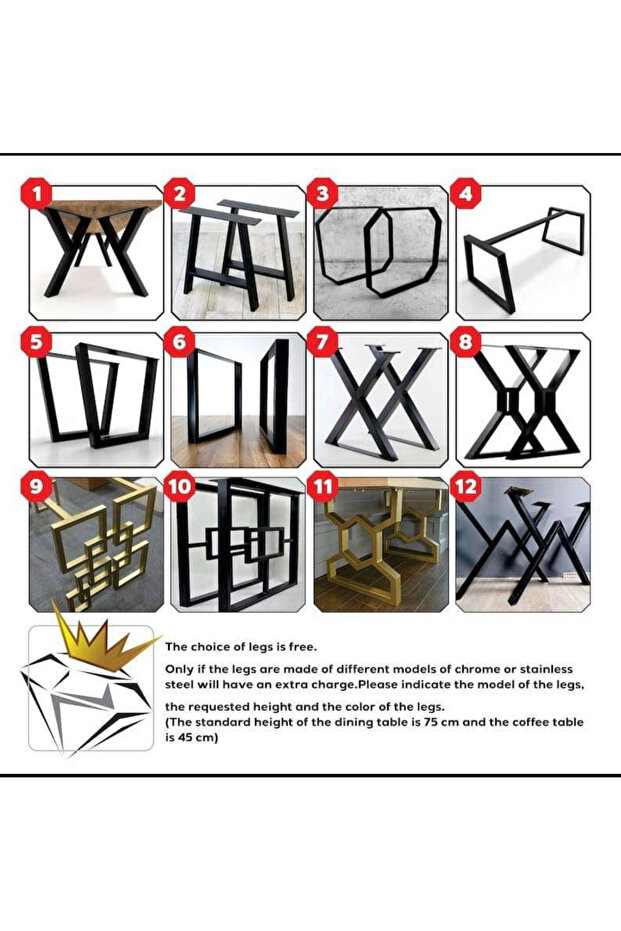 1

2

3

4

5

6

7

8

9

10

11

12

The choice of legs is free.

Only if the legs are made of different models of chrome or stainless steel will have an extra charge.Please indicate the model of the legs,

the requested height and the color of the legs.
(The standard height of the dining table is 75 cm and the coffee table is 45 cm)