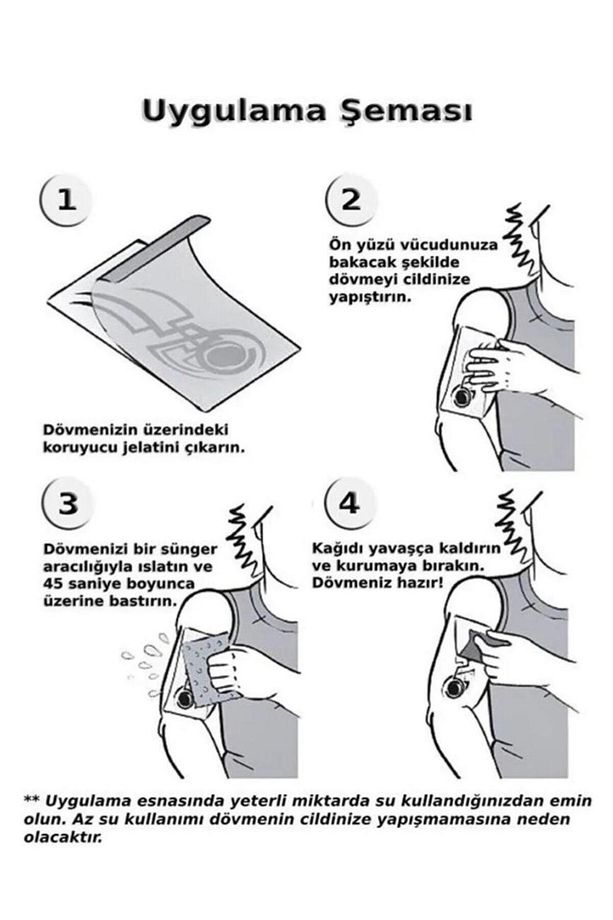 Uygulama Şeması

1

Dövmenizin üzerindeki koruyucu jelatini çıkarın.

2

Ön yüzü vücudunuza bakacak şekilde dövmeyi cildinize yapıştırın.

3

Dövmenizi bir sünger aracılığıyla ıslatın ve 45 saniye boyunca üzerine bastırın.

4

Kağıdı yavaşça kaldırın ve kurumaya bırakın. Dövmeniz hazır!

** Uygulama esnasında yeterli miktarda su kullandığınızdan emin olun. Az su kullanımı dövmenin cildinize yapışmamasına neden olacaktır.