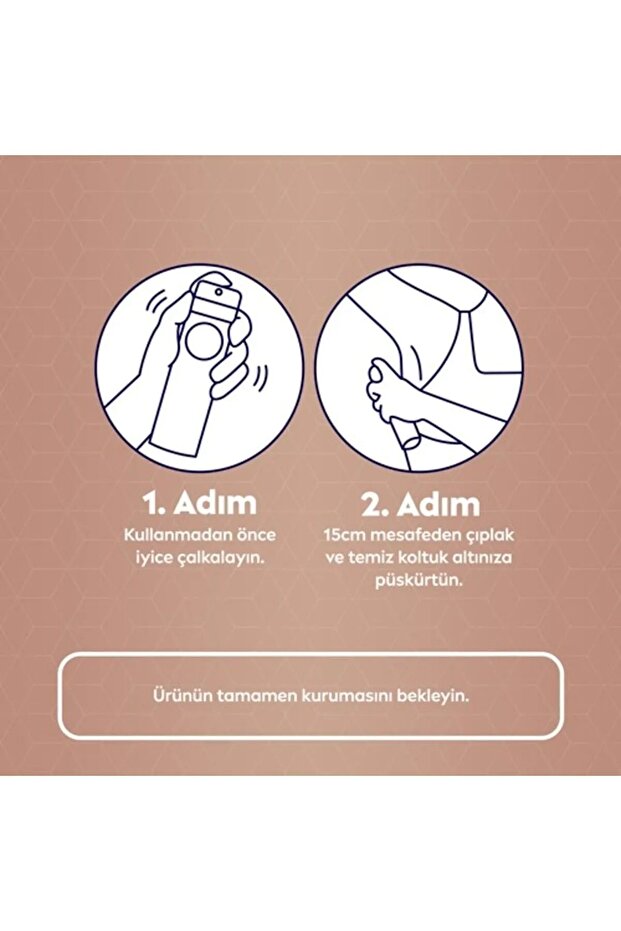 1. Adım
Kullanmadan önce iyice çalkalayın.

2. Adım
15cm mesafeden çıplak ve temiz koltuk altınıza püskürtün.

Ürünün tamamen kurumasını bekleyin.