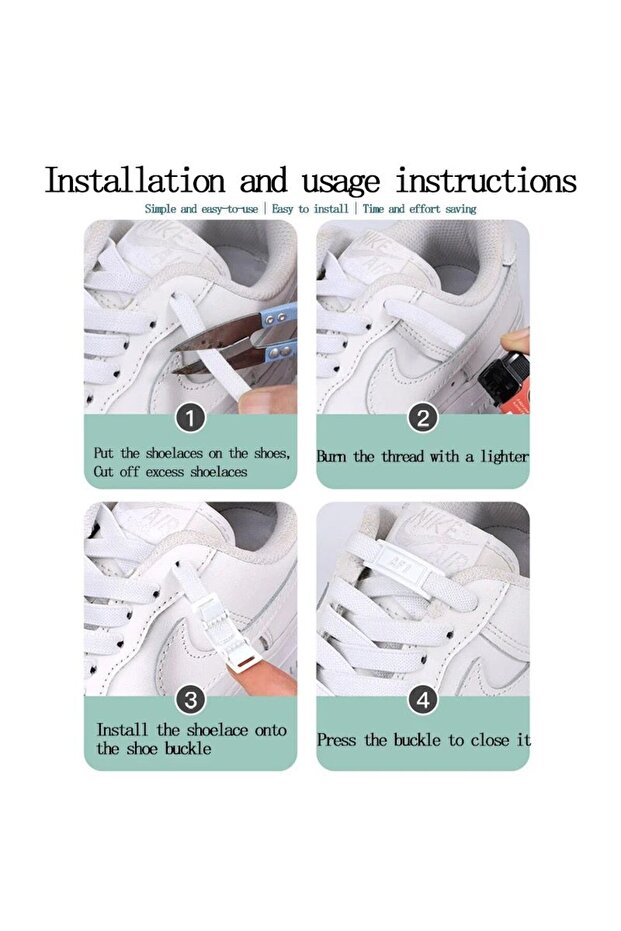 Installation and usage instructions

Simple and easy-to-use | Easy to install | Time and effort saving

NIKE AIR

1

Put the shoelaces on the shoes, Cut off excess shoelaces

NIKE AIR

2

Burn the thread with a lighter

AIR

3

Install the shoelace onto the shoe buckle

NIKE AIR

AF1

4

Press the buckle to close it