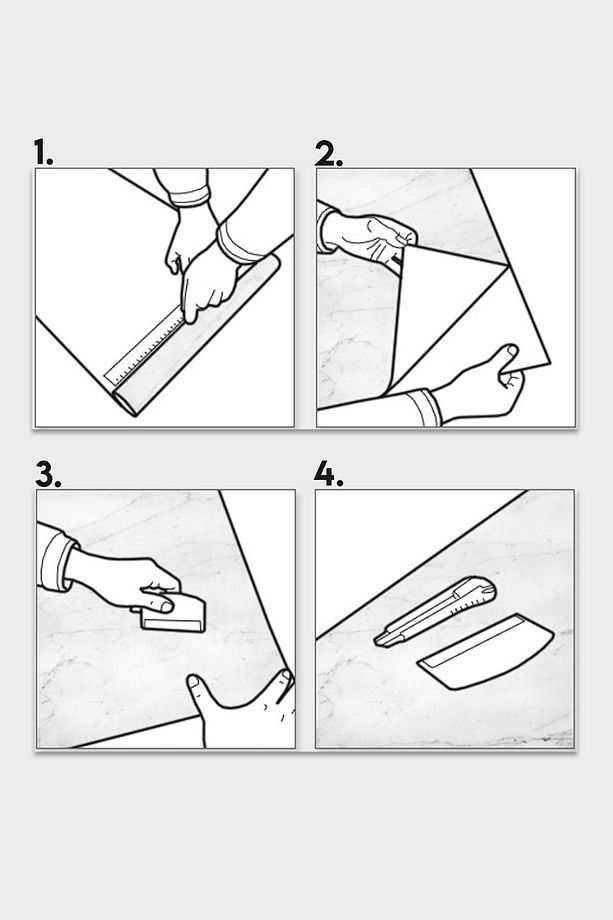 1.

2.

3.

4.