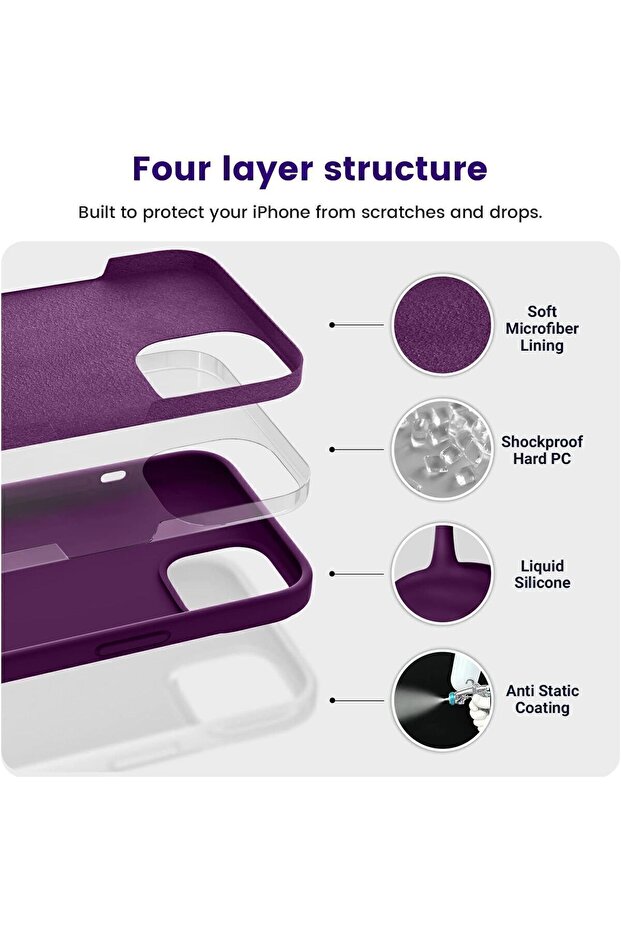 Four layer structure

Built to protect your iPhone from scratches and drops.

Soft Microfiber Lining

Shockproof Hard PC

Liquid Silicone

Anti Static Coating