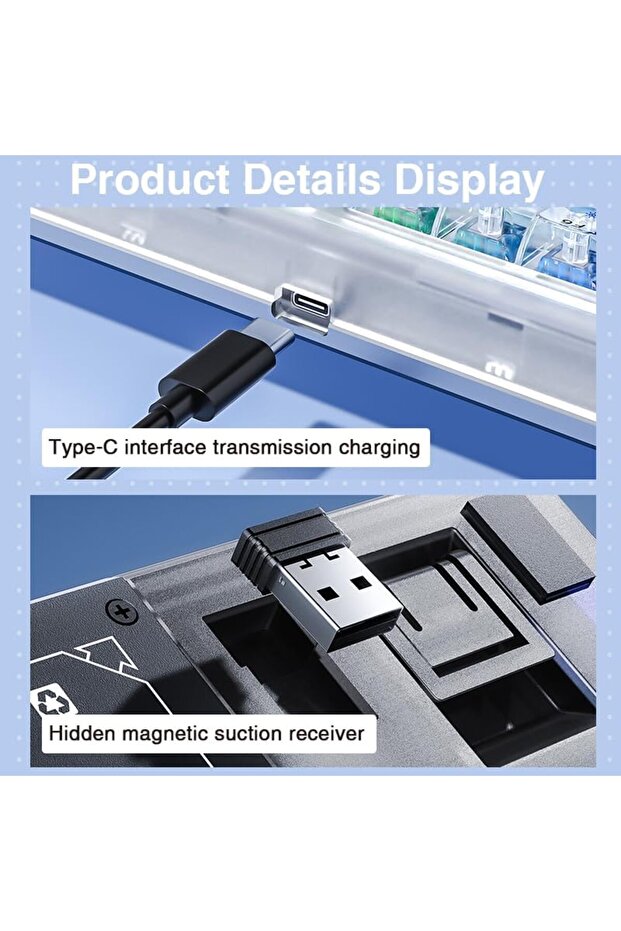 Product Details Display

Type-C interface transmission charging

Hidden magnetic suction receiver