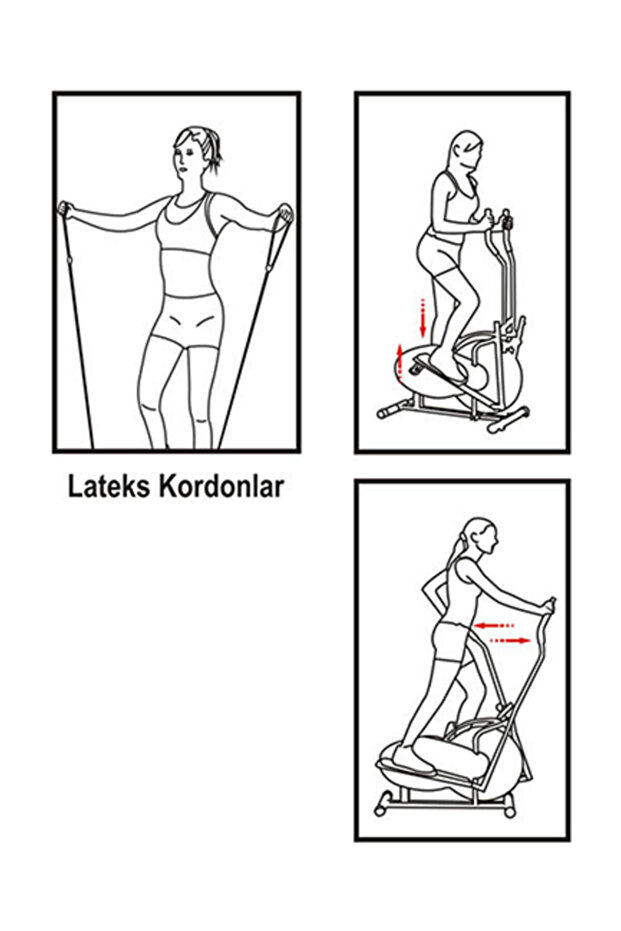 Lateks Kordonlar