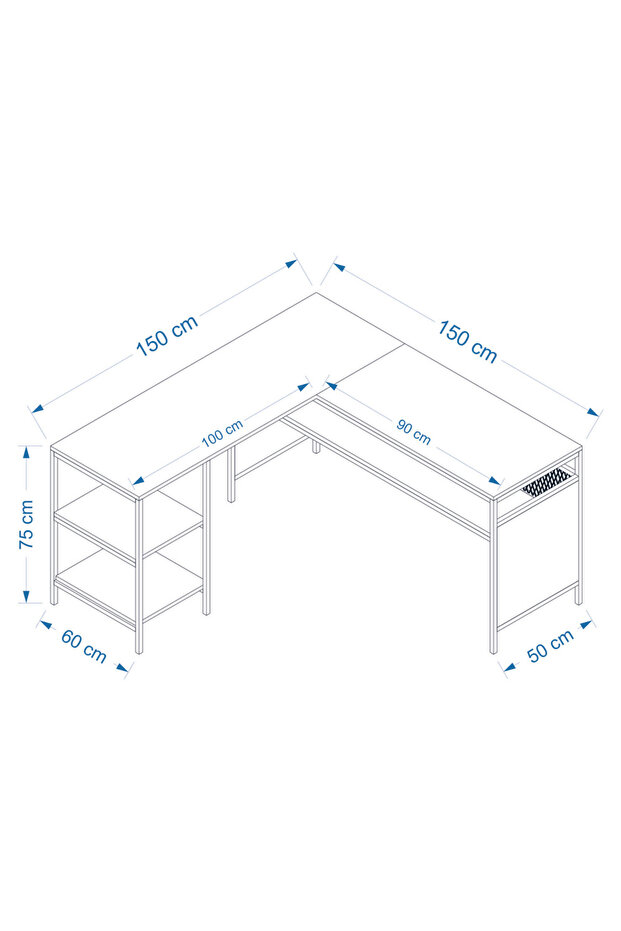 150 cm
150 cm
100 cm
90 cm
75 cm
60 cm
50 cm