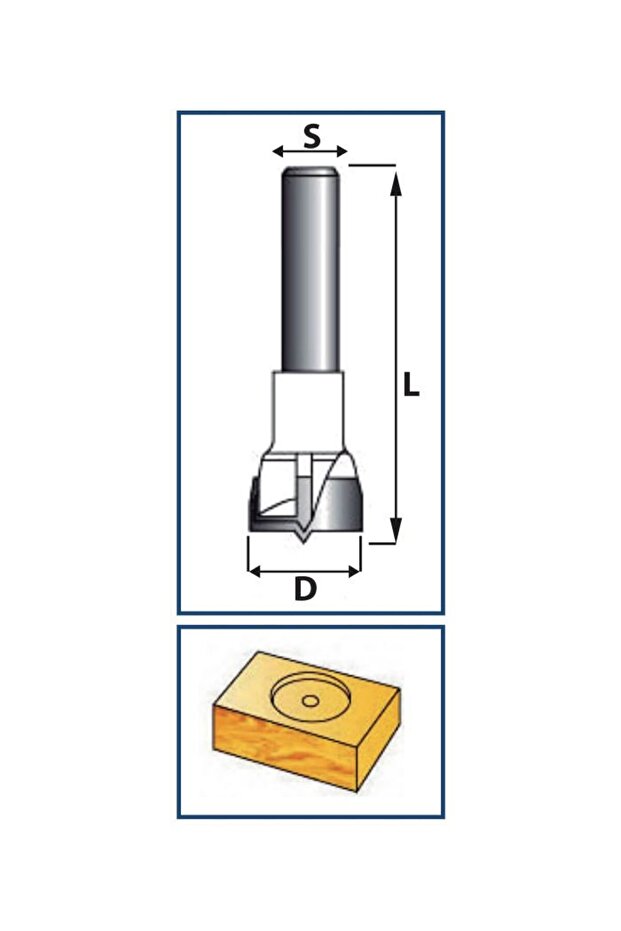 S
L
D