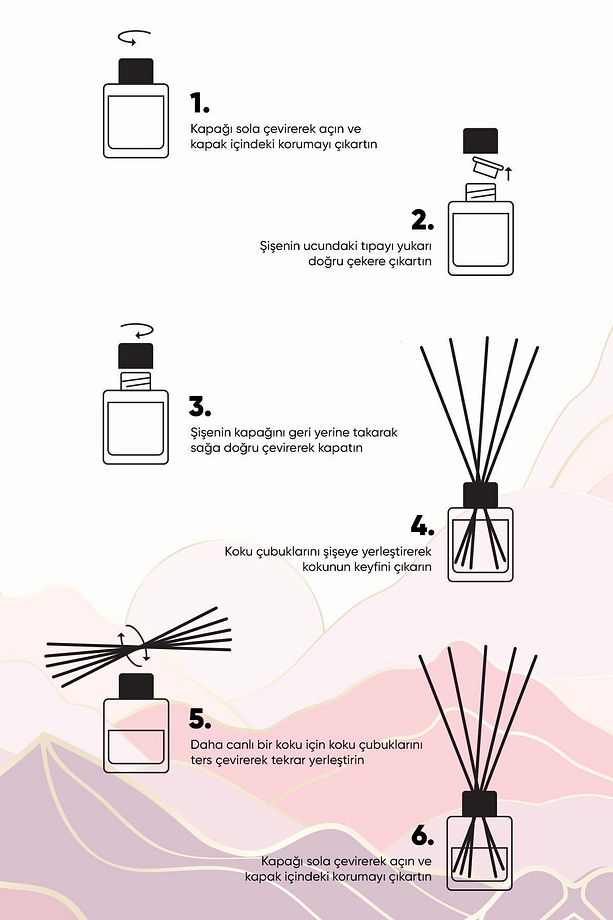 1.
Kapağı sola çevirerek açın ve kapak içindeki korumayı çıkartın

2.
Şişenin ucundaki tıpayı yukarı doğru çekere çıkartın

3.
Şişenin kapağını geri yerine takarak sağa doğru çevirerek kapatın

4.
Koku çubuklarını şişeye yerleştirerek kokunun keyfini çıkarın

5.
Daha canlı bir koku için koku çubuklarını ters çevirerek tekrar yerleştirin

6.
Kapağı sola çevirerek açın ve kapak içindeki korumayı çıkartın